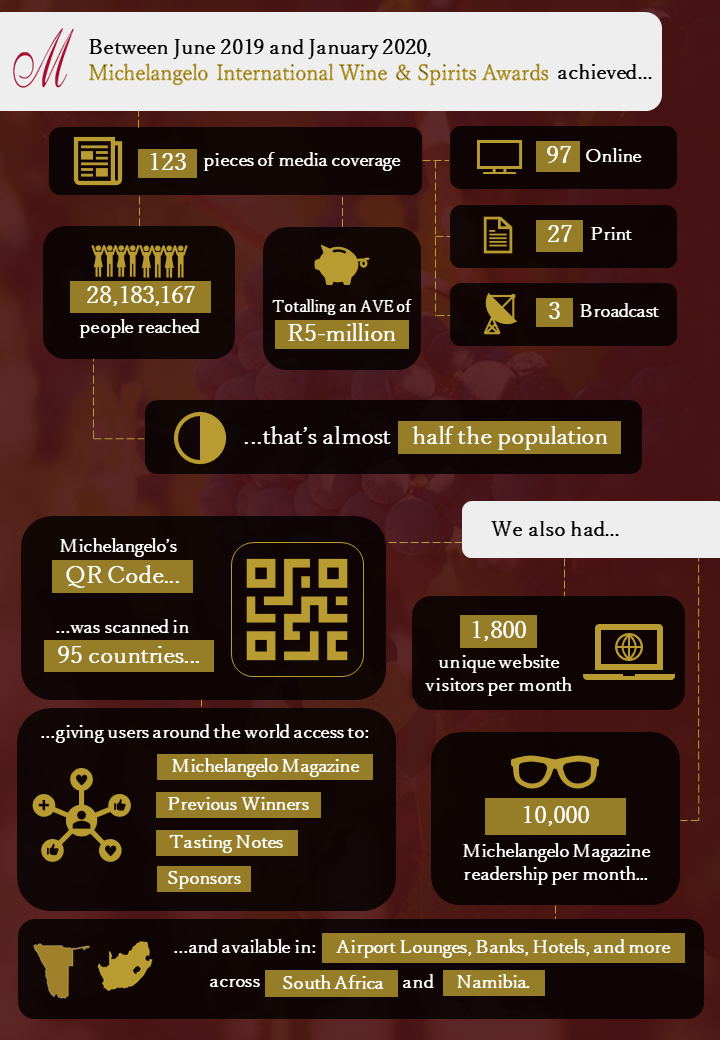 M

Between June 2019 and January 2020, Michelangelo International Wine & Spirits Awards achieved...

123 pieces of media coverage

97 Online

27 Print

3 Broadcast

28,183,167 people reached

Totalling an AVE of R5-million

...that's almost half the population

We also had...

Michelangelo's QR Code...

...was scanned in 95 countries...

1,800 unique website visitors per month

...giving users around the world access to:

Michelangelo Magazine

Previous Winners

Tasting Notes

Sponsors

10,000 Michelangelo Magazine readership per month...

...and available in: Airport Lounges, Banks, Hotels, and more across South Africa and Namibia.